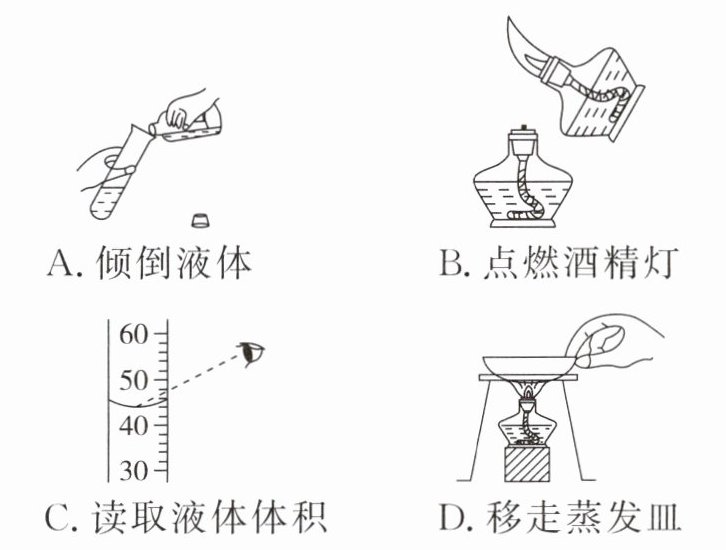 A. 倾倒液体

B. 点燃酒精灯

60
50
40
30

C. 读取液体体积

D. 移走蒸发皿