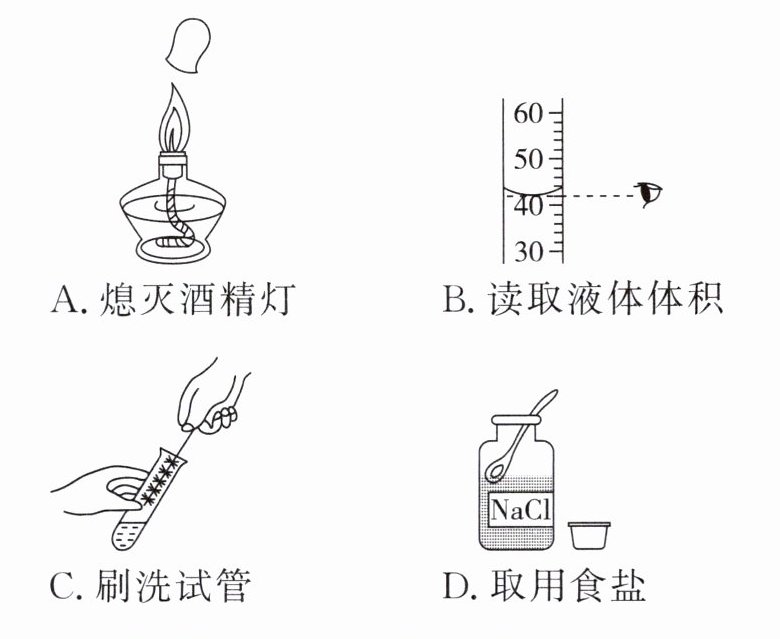 A. 熄灭酒精灯

60
50
40
30

B. 读取液体体积

C. 刷洗试管

NaCl

D. 取用食盐