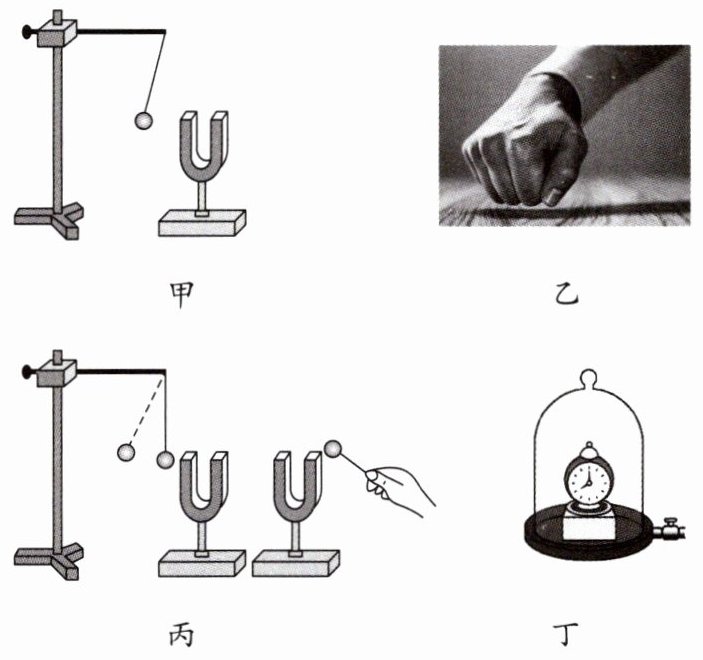 甲

乙

丙

丁