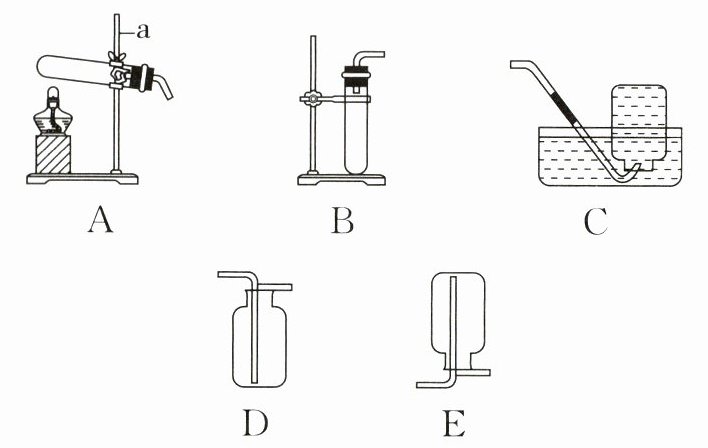 a
A
B
C
D
E