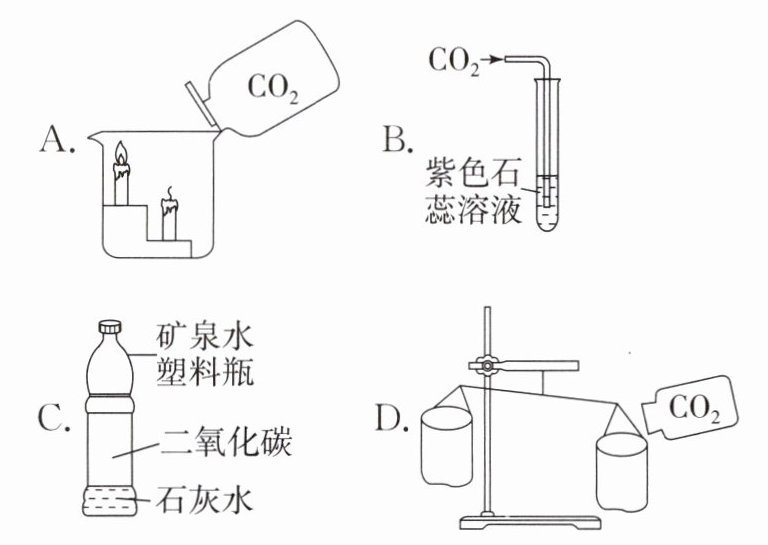 A. $CO_2$

B. $CO_2$ 紫色石蕊溶液

C. 矿泉水塑料瓶 二氧化碳 石灰水

D. $CO_2$