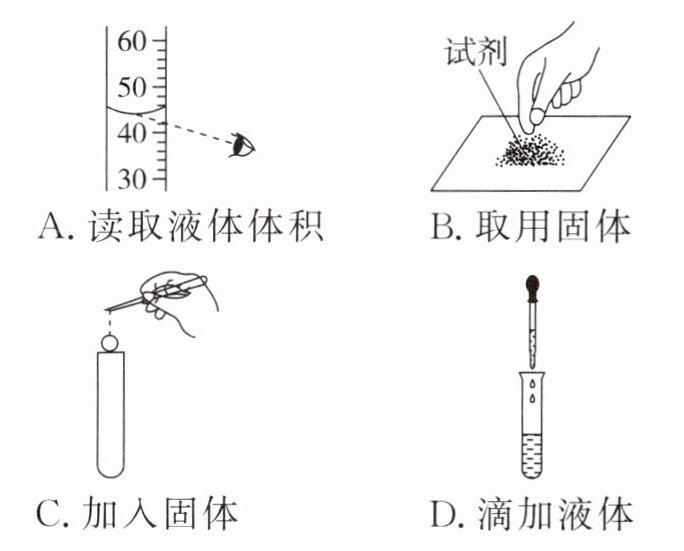 60
50
40
30
A. 读取液体体积

试剂
B. 取用固体

C. 加入固体

D. 滴加液体