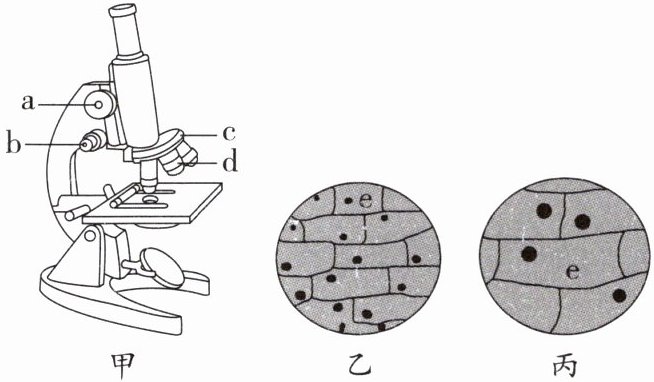 a
b
c
d
e
e
甲
乙
丙