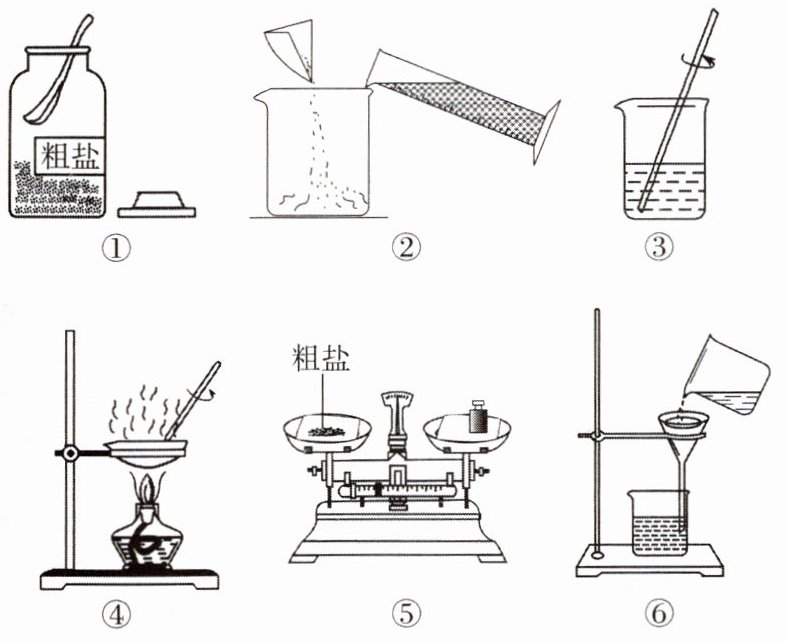 粗盐
①
②
③
粗盐
④
⑤
⑥