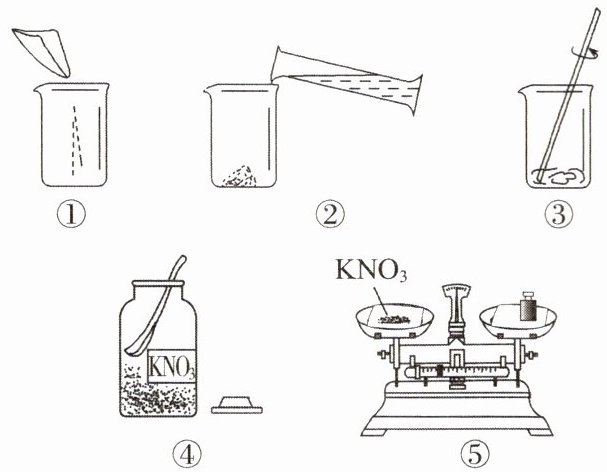 ①

②

③

$KNO_3$

④

$KNO_3$

⑤