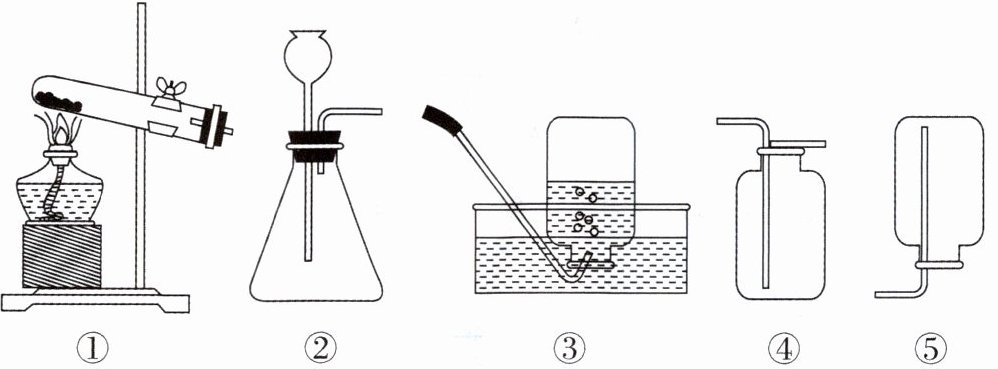 ①

②

③

④

⑤