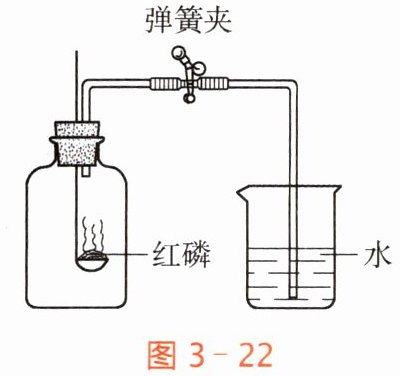 弹簧夹

红磷

水

图 3－22