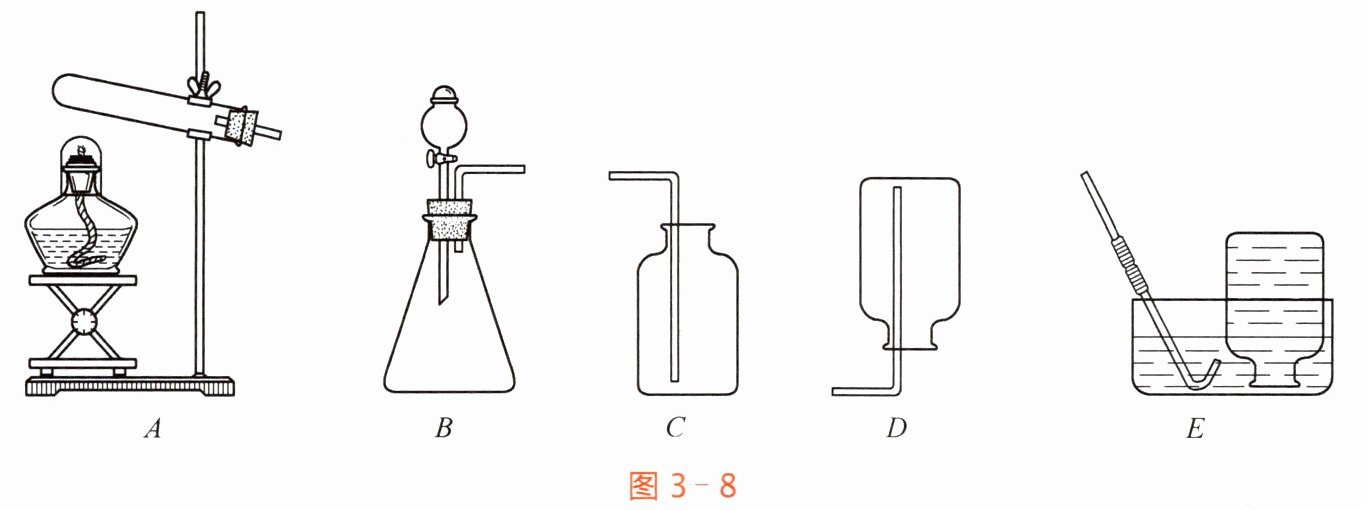 A B C D E

图 3-8