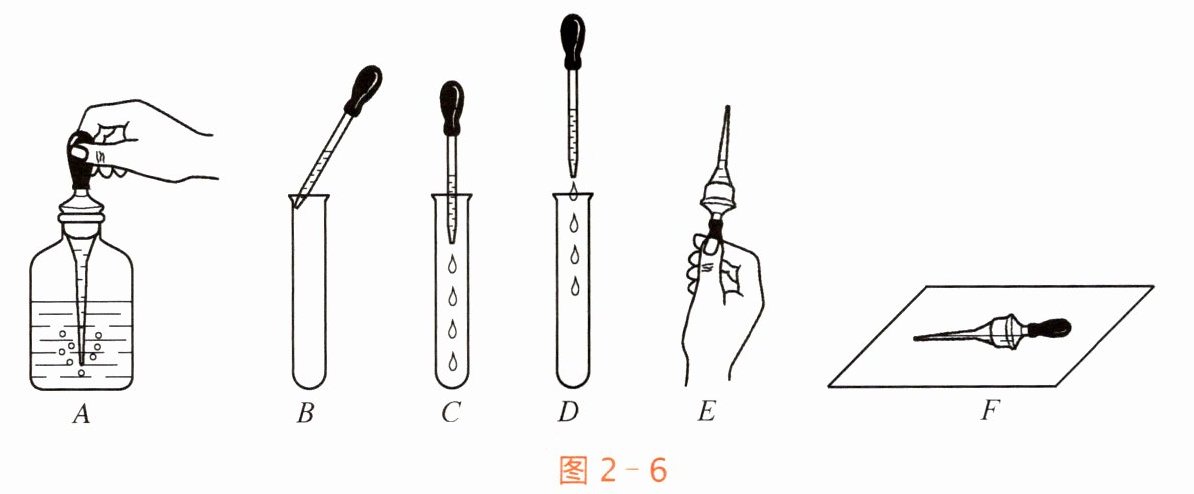 A

B

C

D

E

F

图 2-6