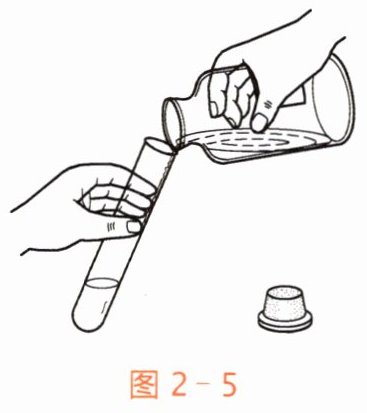 图 2-5