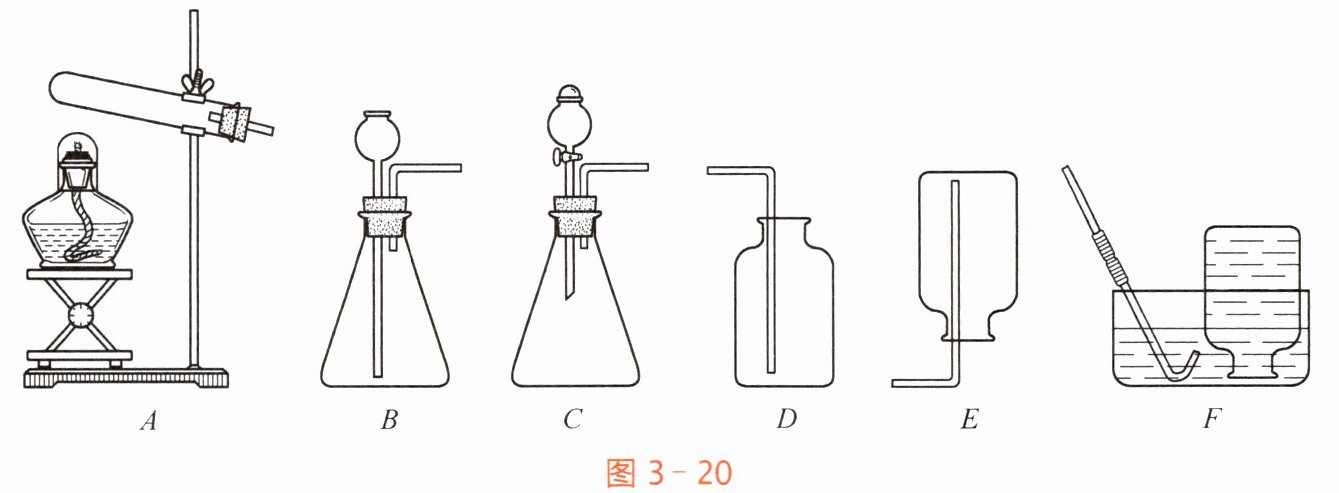 A B C D E F

图 3－20