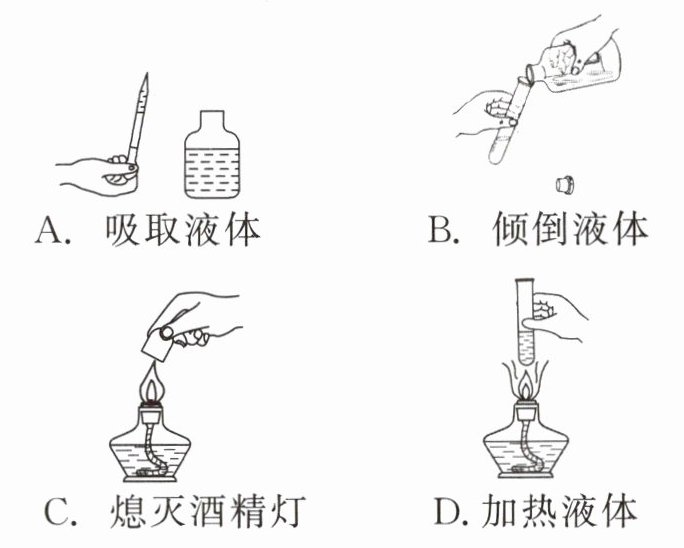 A. 吸取液体

B. 倾倒液体

C. 熄灭酒精灯

D. 加热液体