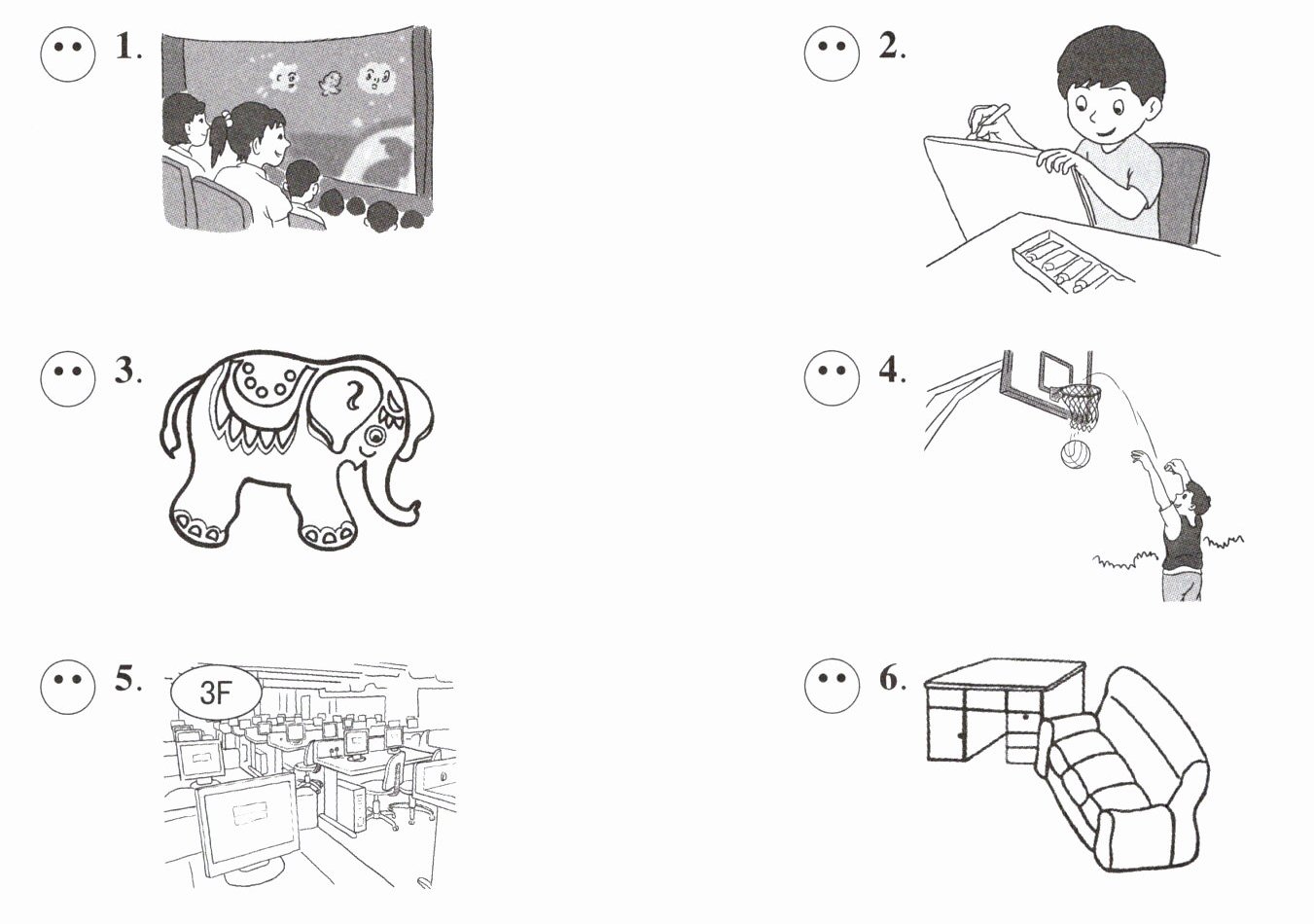 1.

2.

3.

4.

5.
3F

6.