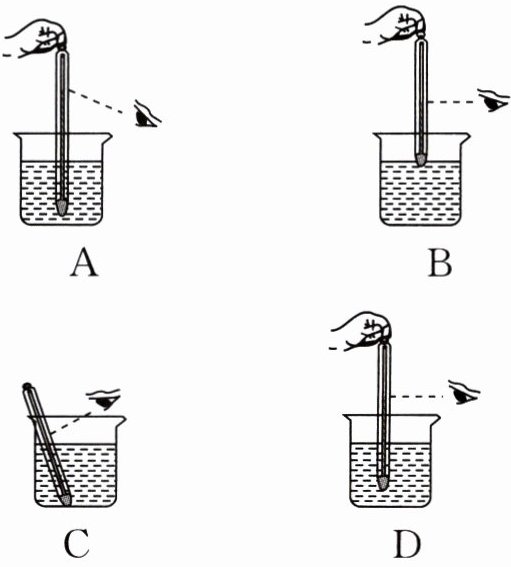 A

B

C

D