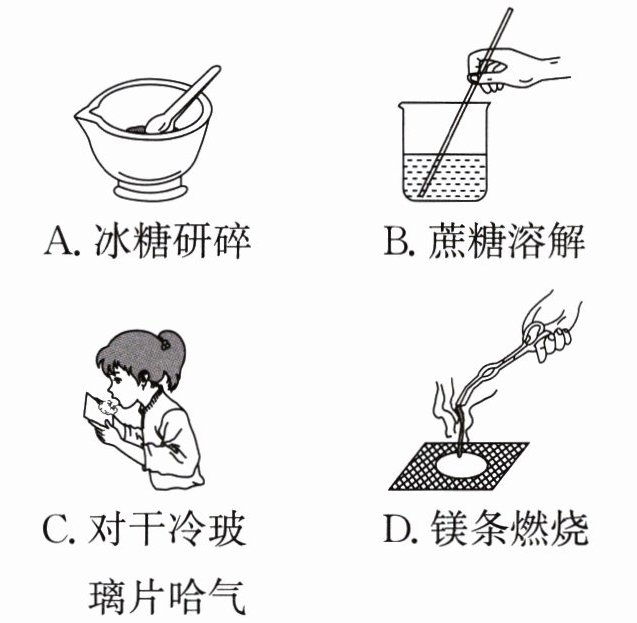 A. 冰糖研碎

B. 蔗糖溶解

C. 对干冷玻璃片哈气

D. 镁条燃烧