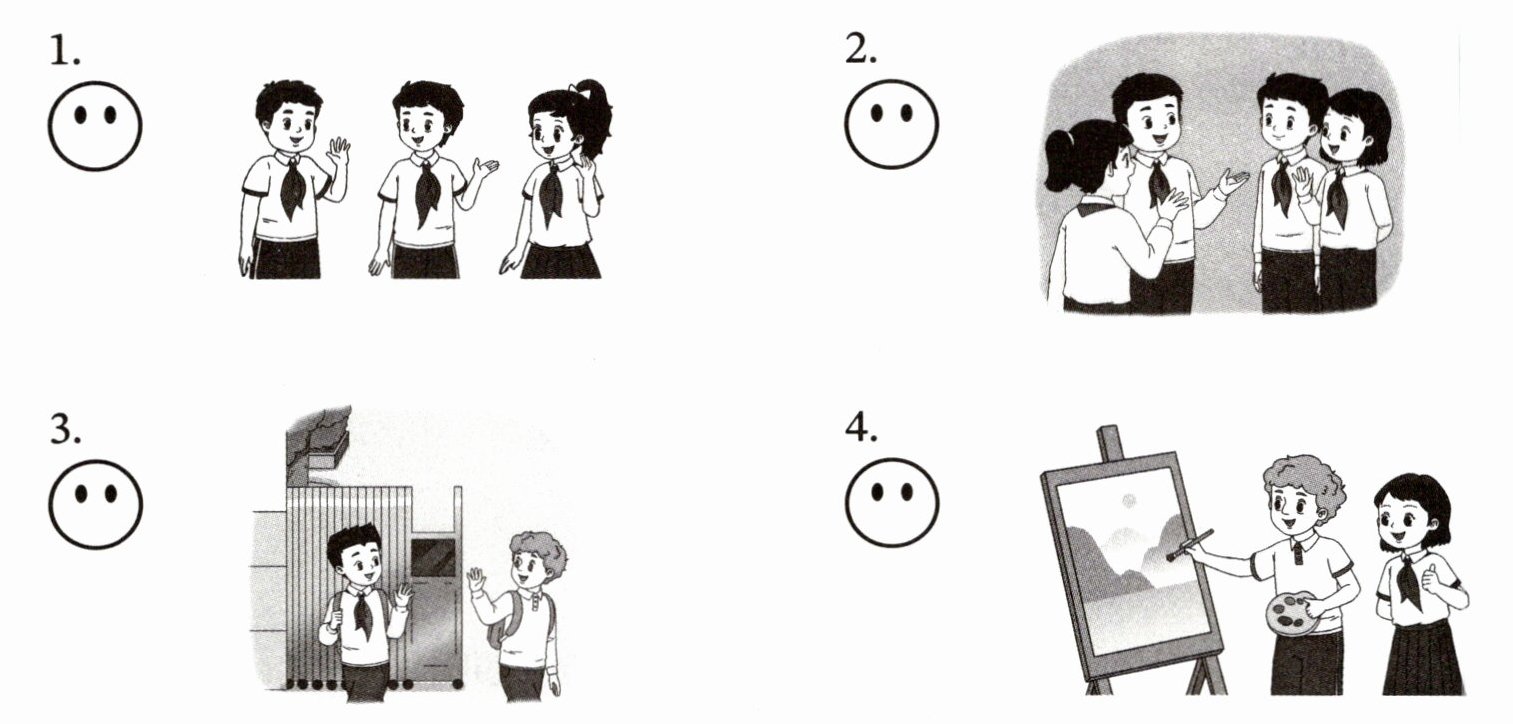 1.

2.

3.

4.