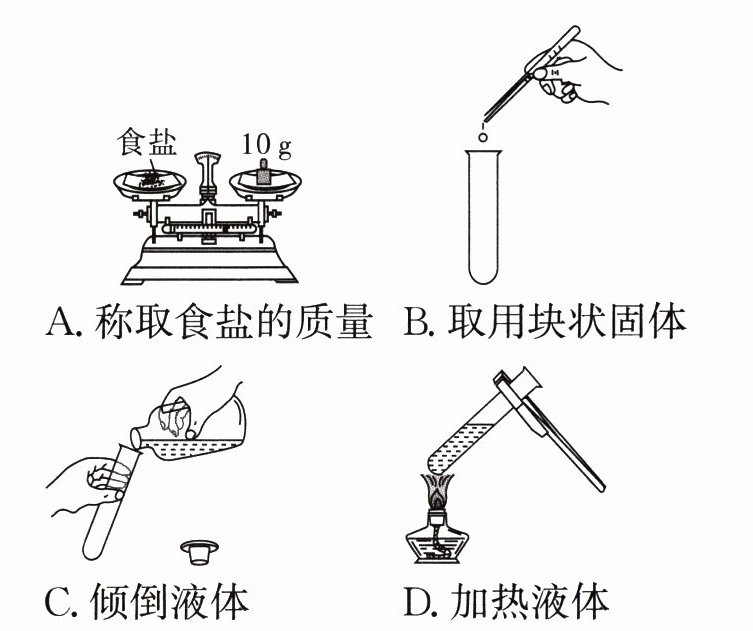 食盐 10 g

A. 称取食盐的质量 B. 取用块状固体

C. 倾倒液体 D. 加热液体