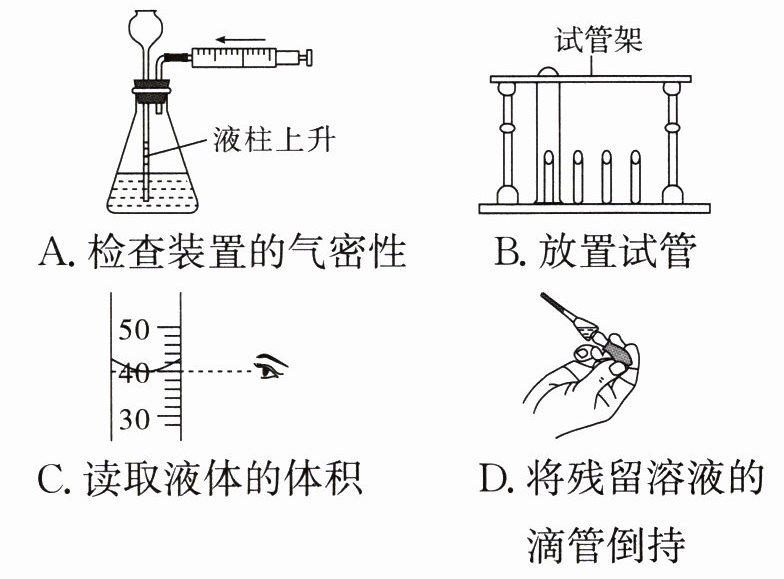 液柱上升

A. 检查装置的气密性

试管架

B. 放置试管

50
40
30

C. 读取液体的体积

D. 将残留溶液的滴管倒持