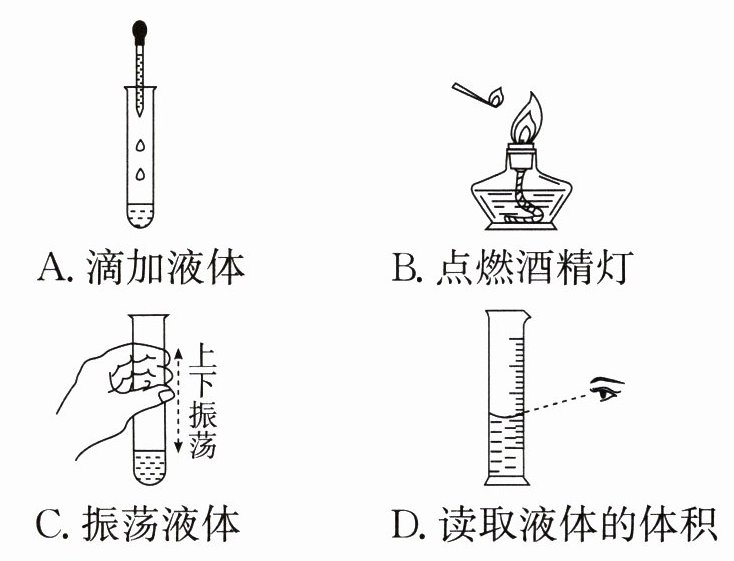 A. 滴加液体

B. 点燃酒精灯

上下振荡

C. 振荡液体

D. 读取液体的体积