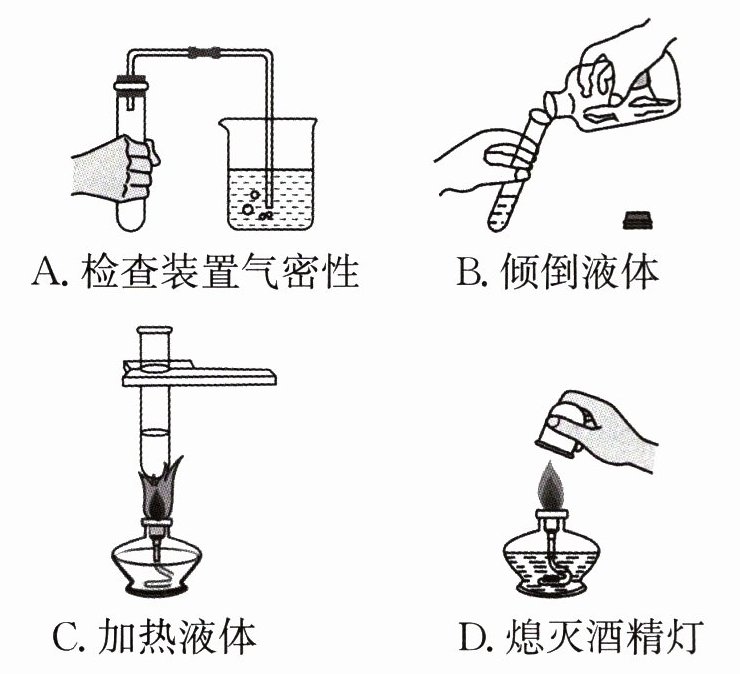 A. 检查装置气密性

B. 倾倒液体

C. 加热液体

D. 熄灭酒精灯