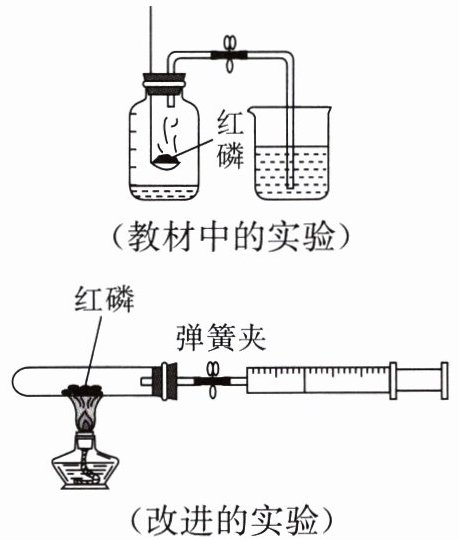 红磷

（教材中的实验）

红磷

弹簧夹

（改进的实验）