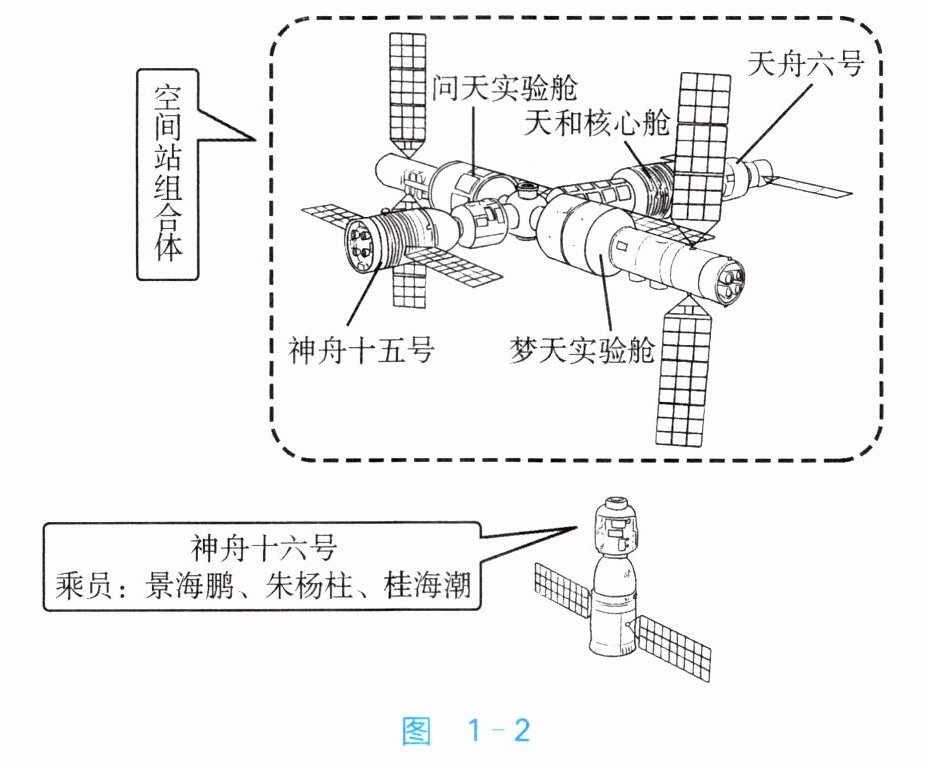 空间站组合体

问天实验舱

天和核心舱

天舟六号

神舟十五号

梦天实验舱

神舟十六号
乘员：景海鹏、朱杨柱、桂海潮

图 1-2