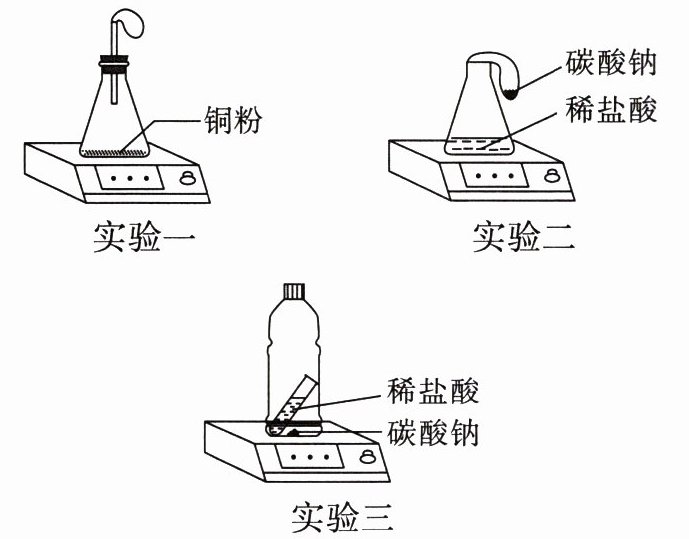 铜粉

实验一

碳酸钠

稀盐酸

实验二

稀盐酸

碳酸钠

实验三