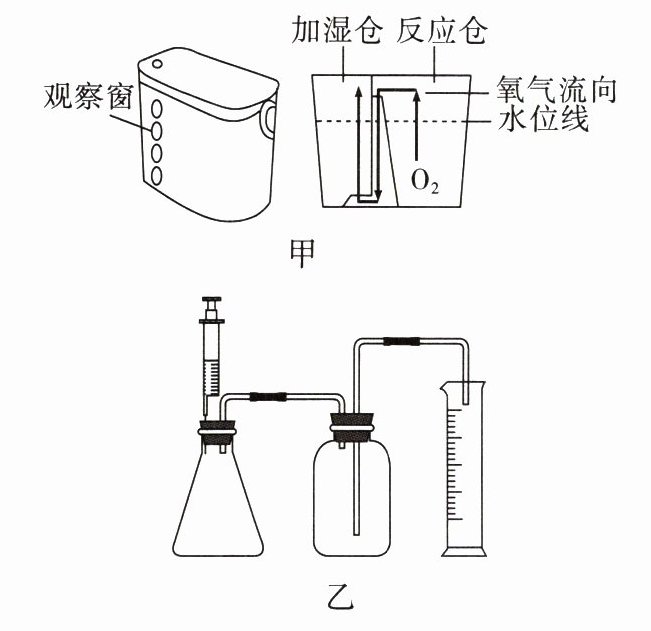 观察窗

加湿仓 反应仓

氧气流向

水位线

$O_2$

甲

乙