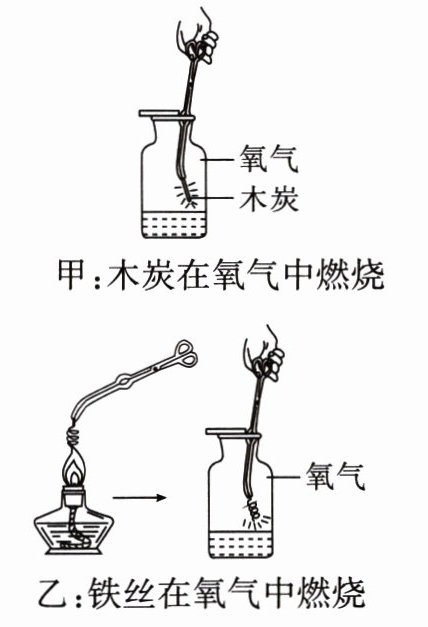 氧气
木炭
甲:木炭在氧气中燃烧

氧气
乙:铁丝在氧气中燃烧