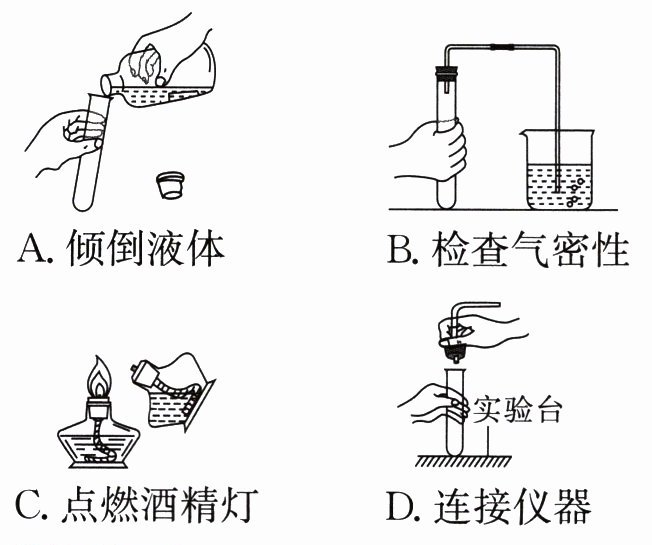 A. 倾倒液体

B. 检查气密性

C. 点燃酒精灯

实验台

D. 连接仪器