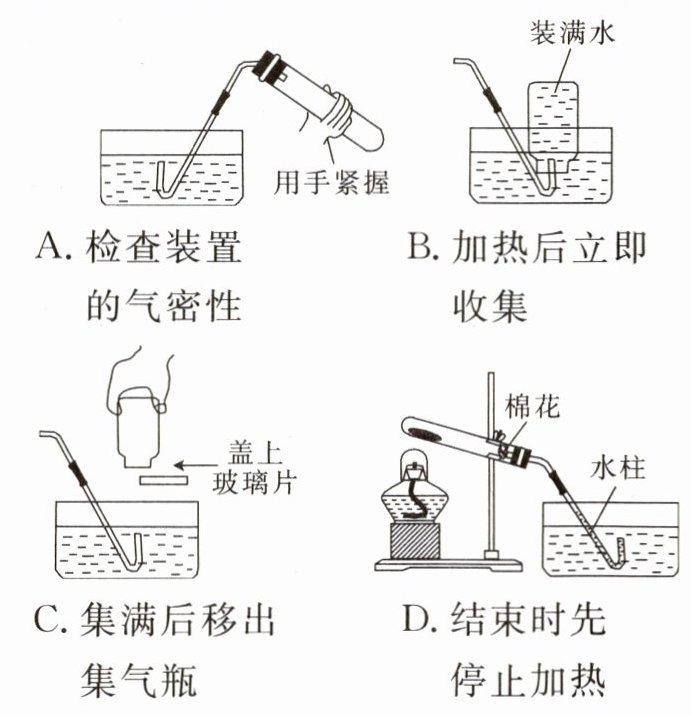 用手紧握

A. 检查装置的气密性

装满水

B. 加热后立即收集

盖上玻璃片

C. 集满后移出集气瓶

棉花

水柱

D. 结束时先停止加热