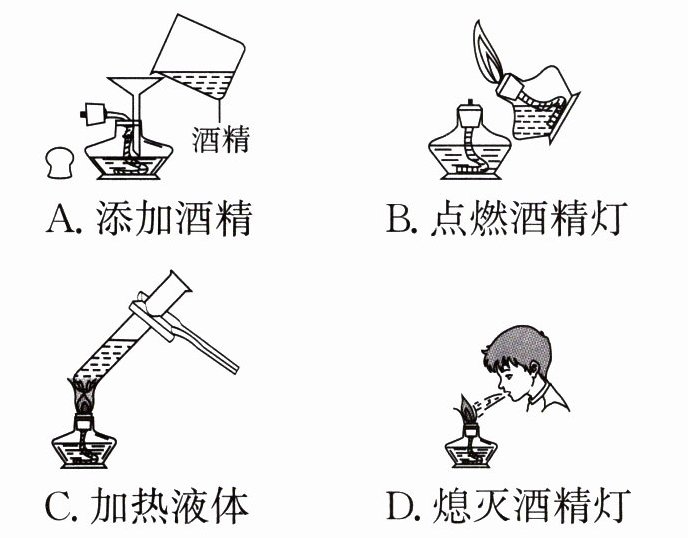 酒精

A. 添加酒精

B. 点燃酒精灯

C. 加热液体

D. 熄灭酒精灯