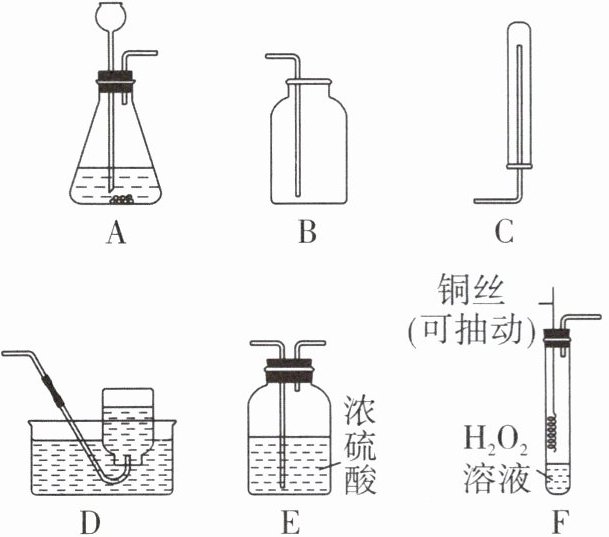 A B C

铜丝
(可抽动)

浓硫酸

$H_2O_2$
溶液

D E F