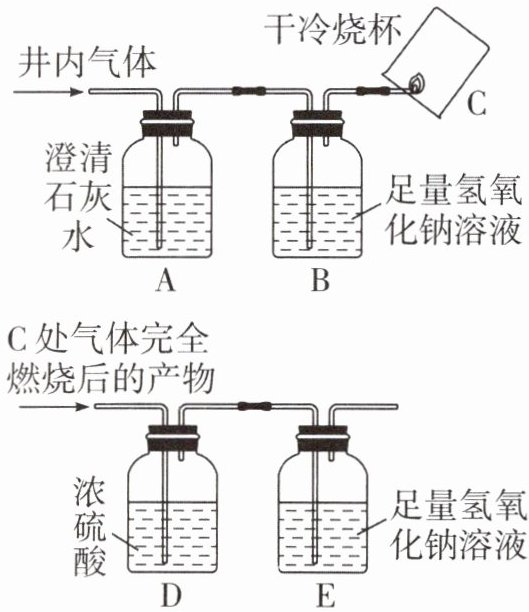 干冷烧杯

井内气体

C

澄清石灰水

足量氢氧化钠溶液

A

B

C 处气体完全燃烧后的产物

浓硫酸

足量氢氧化钠溶液

D

E