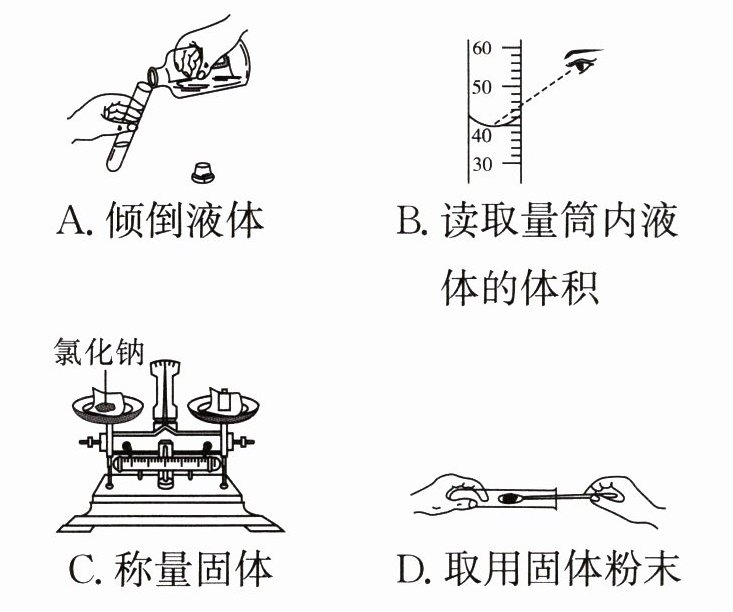 A. 倾倒液体

60
50
40
30

B. 读取量筒内液体的体积

氯化钠

C. 称量固体

D. 取用固体粉末