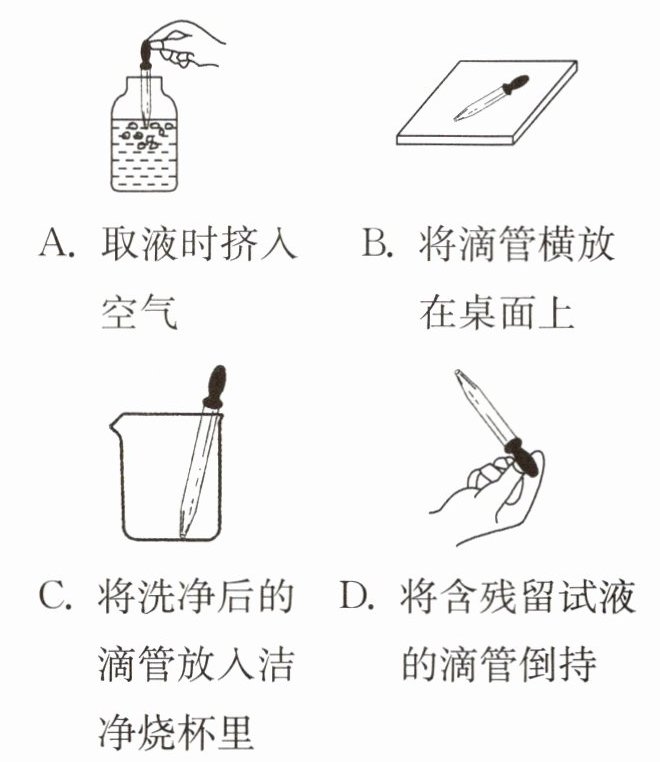 A. 取液时挤入空气

B. 将滴管横放在桌面上

C. 将洗净后的滴管放入洁净烧杯里

D. 将含残留试液的滴管倒持