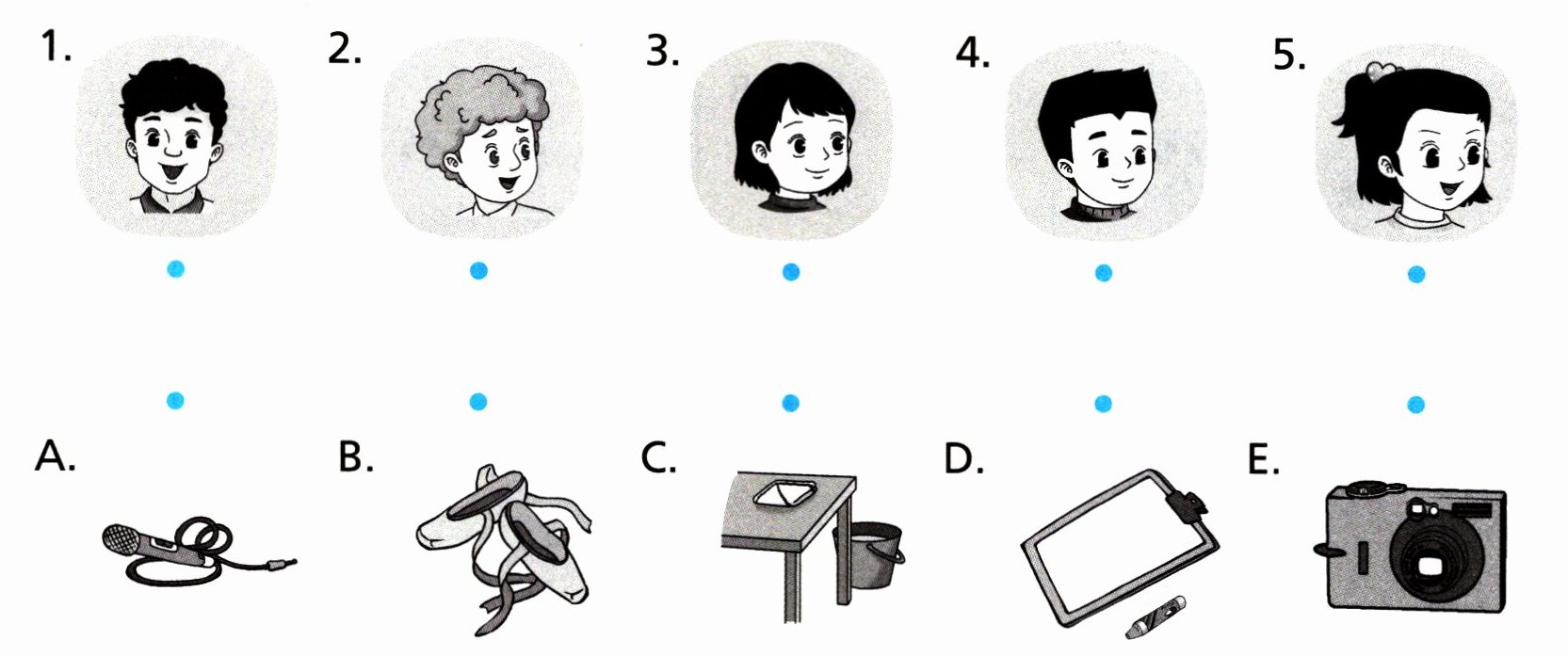 1.
2.
3.
4.
5.

A.
B.
C.
D.
E.