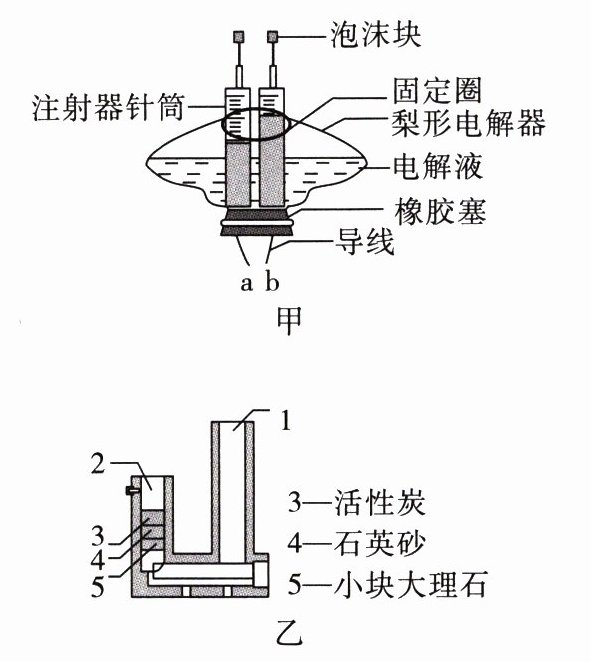 泡沫块
注射器针筒
固定圈
梨形电解器
电解液
橡胶塞
导线
a b
甲

1
2
3
4
5
3—活性炭
4—石英砂
5—小块大理石
乙