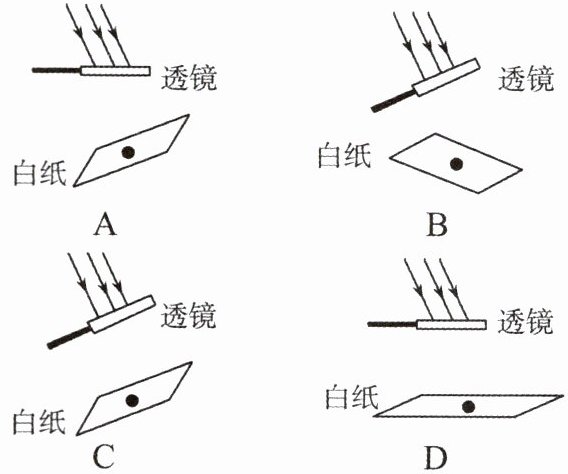 透镜
白纸
A

透镜
白纸
B

透镜
白纸
C

透镜
白纸
D