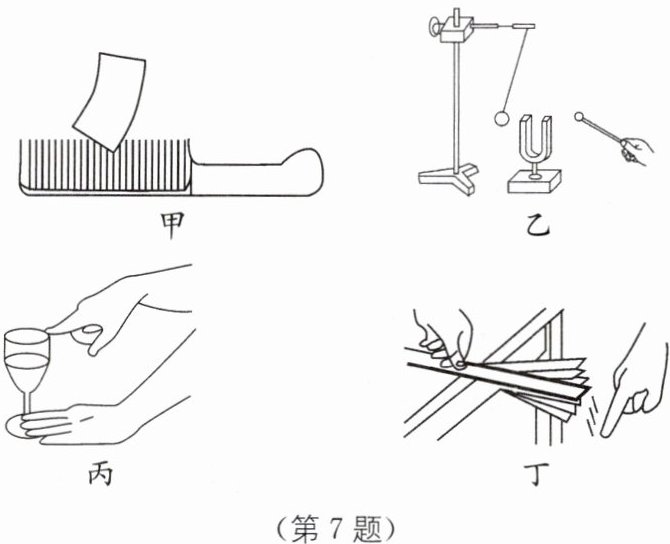 甲

乙

丙

丁

（第 7 题）