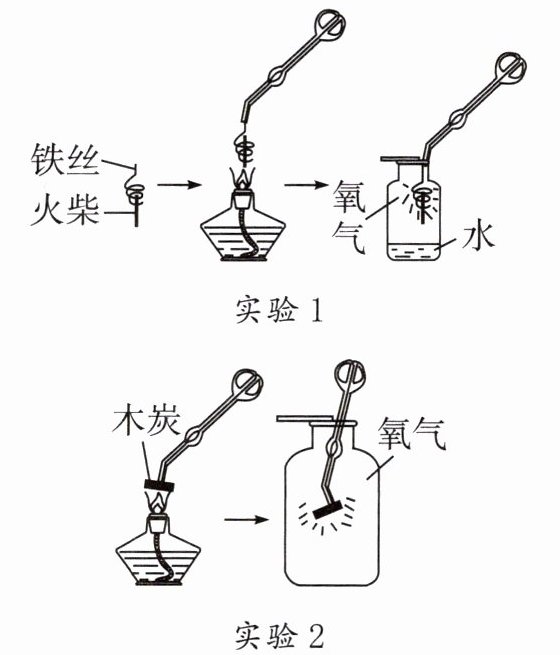 铁丝
火柴
氧气
水
实验 1

木炭
氧气
实验 2