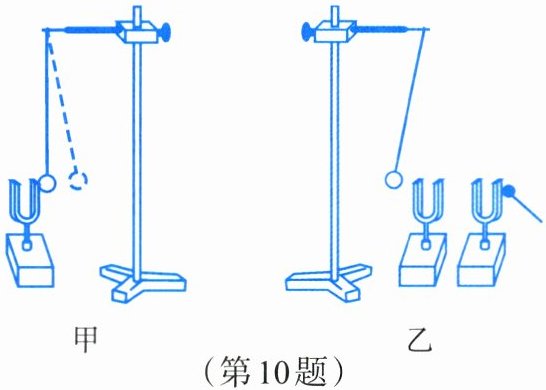 甲

乙

（第10题）