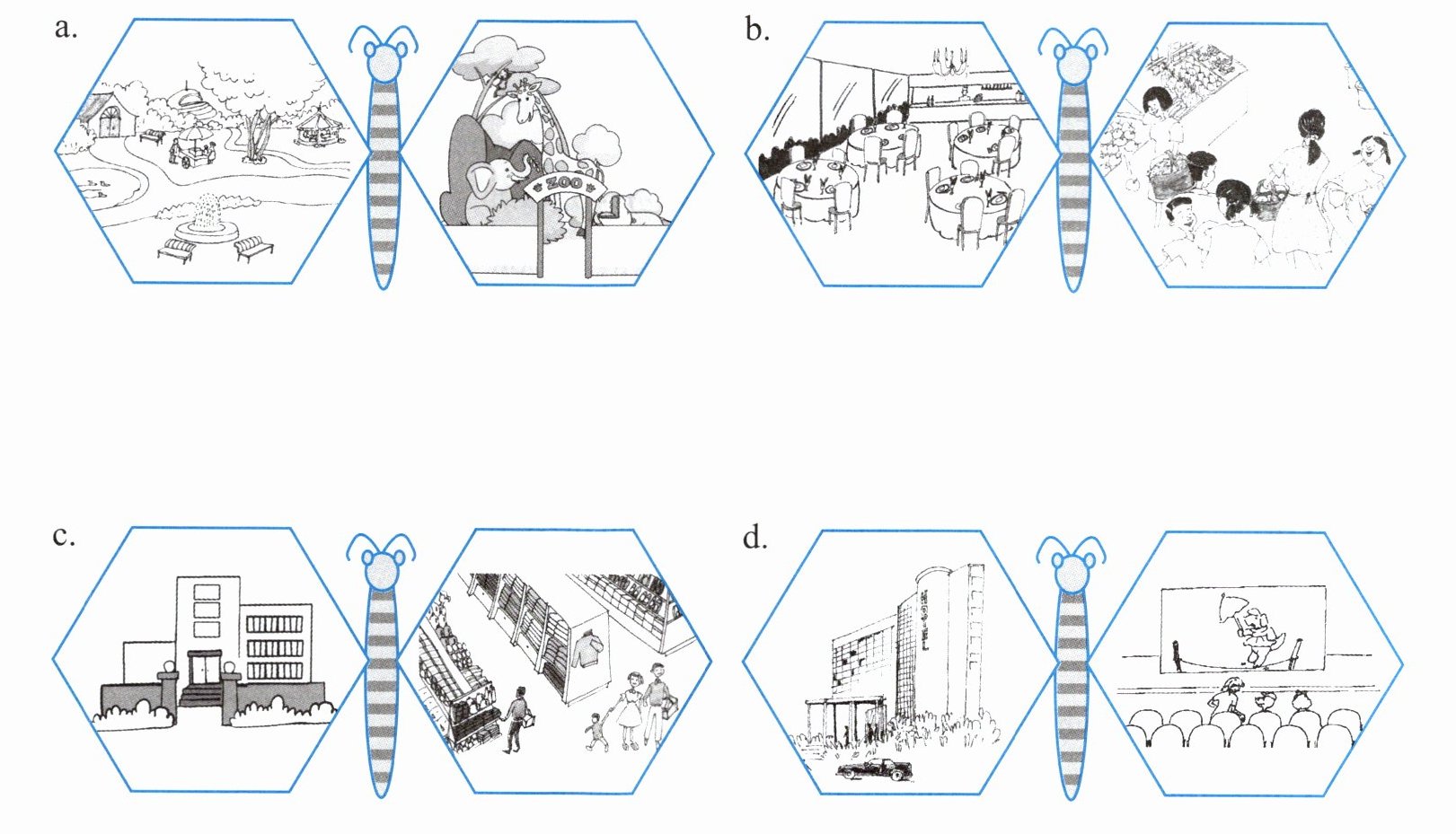 a.

ZOO

b.

c.

d.