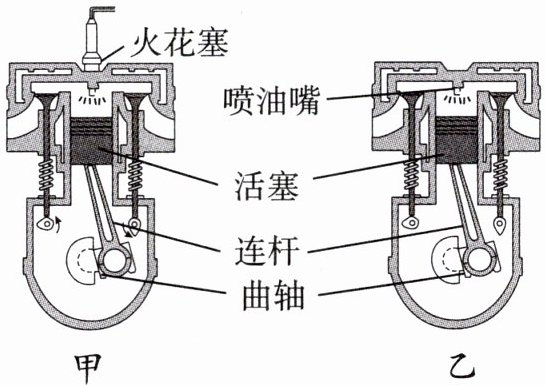 火花塞
喷油嘴
活塞
连杆
曲轴
甲
乙