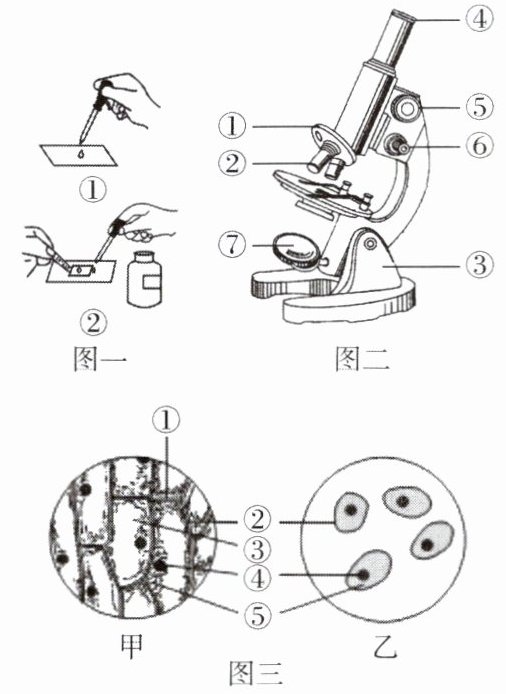 ①

②

图一

④
⑤
①
⑥
②
⑦
③

图二

①
②
③
④
⑤

甲

乙

图三