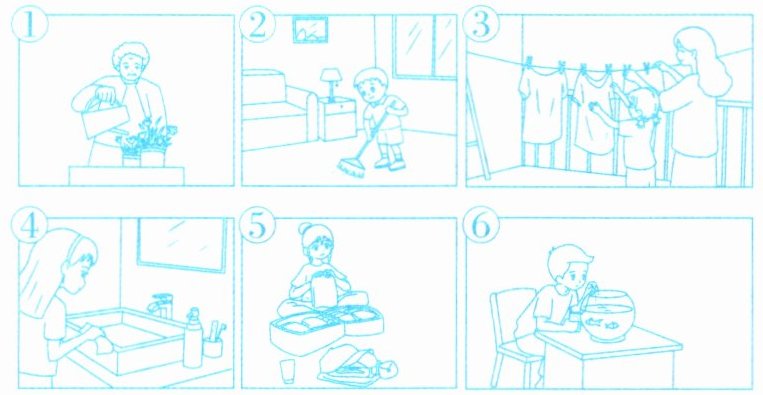 ①
②
③
④
⑤
⑥