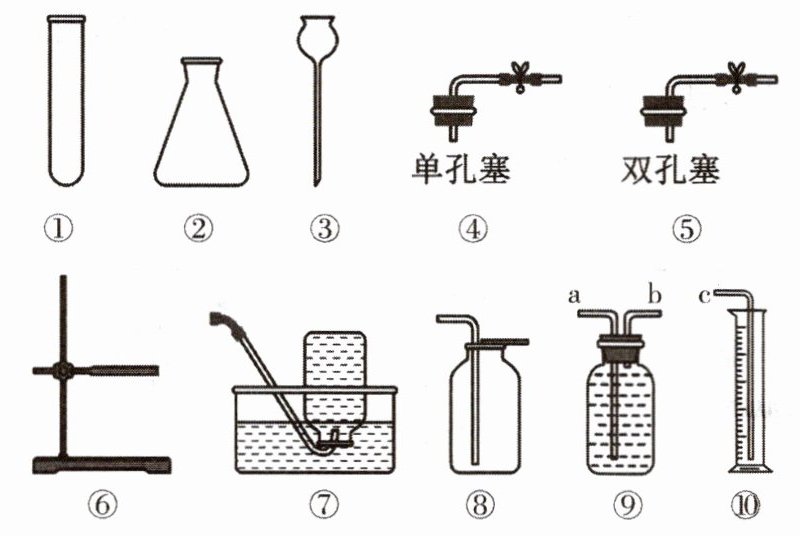 单孔塞　双孔塞

①　②　③　④　⑤

a　b　c

⑥　⑦　⑧　⑨　⑩