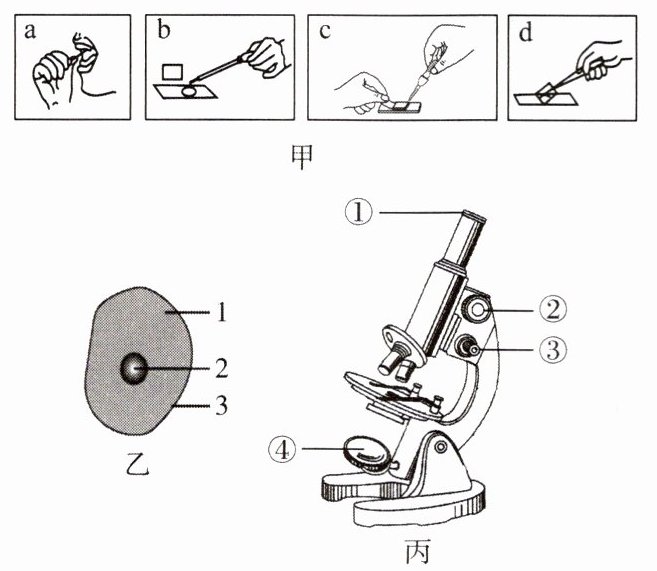 a b c d

甲

1
2
3

乙

①
②
③
④

丙