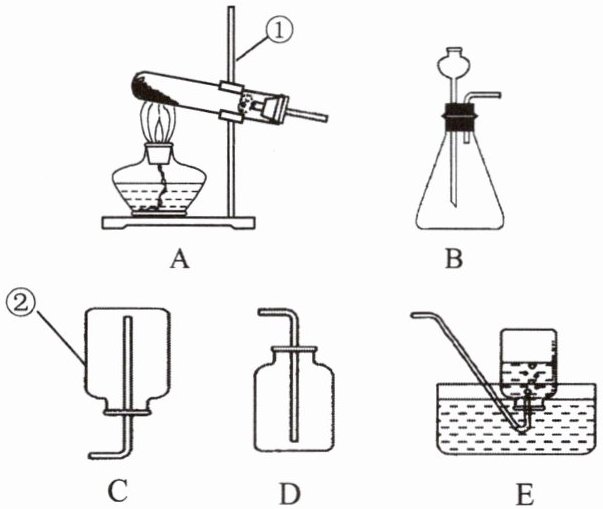 ①
A
B
②
C
D
E