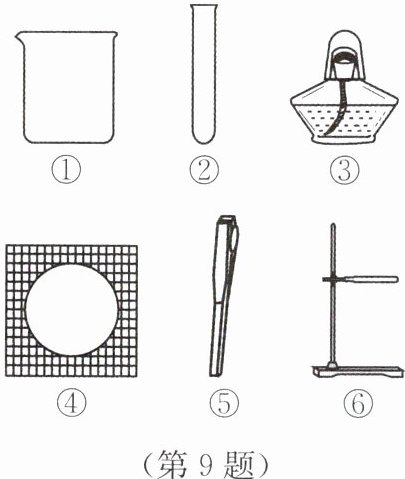 ①

②

③

④

⑤

⑥

（第 9 题）